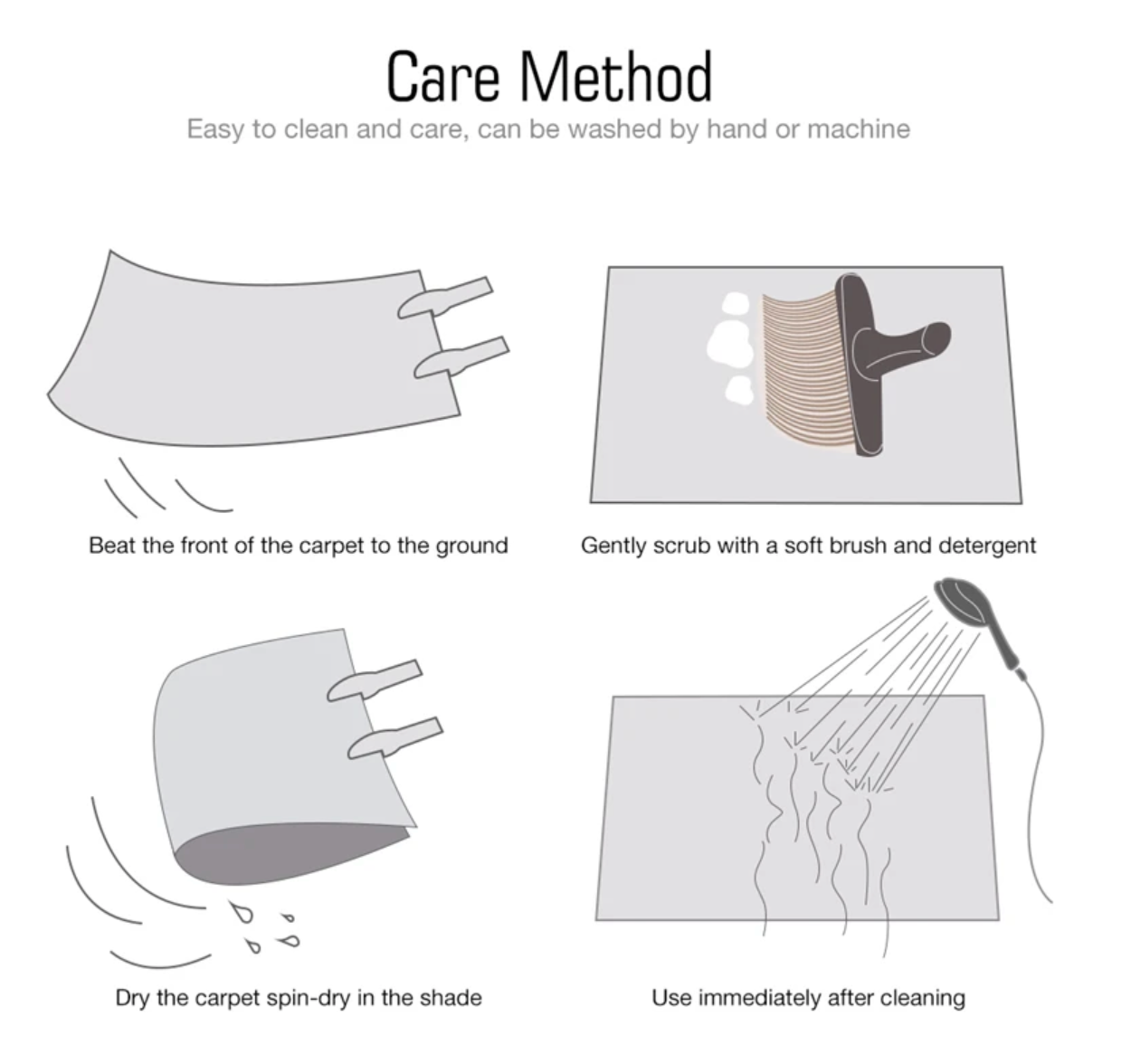 Care Method

Easy to clean and care, can be washed by hand or machine

Beat the front of the carpet to the ground

Gently scrub with a soft brush and detergent

Dry the carpet spin-dry in the shade

Use immediately after cleaning